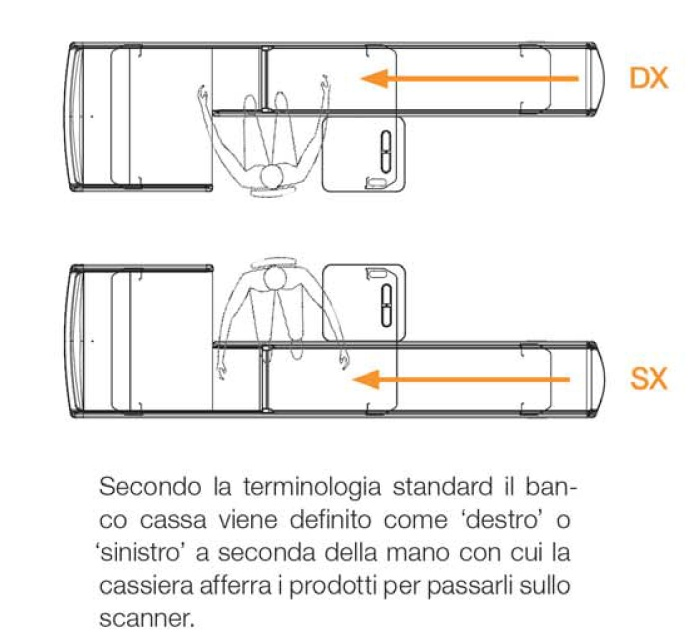 DX

SX

Secondo la terminologia standard il banco cassa viene definito come 'destro' o 'sinistro' a seconda della mano con cui la cassiera afferra i prodotti per passarli sullo scanner.