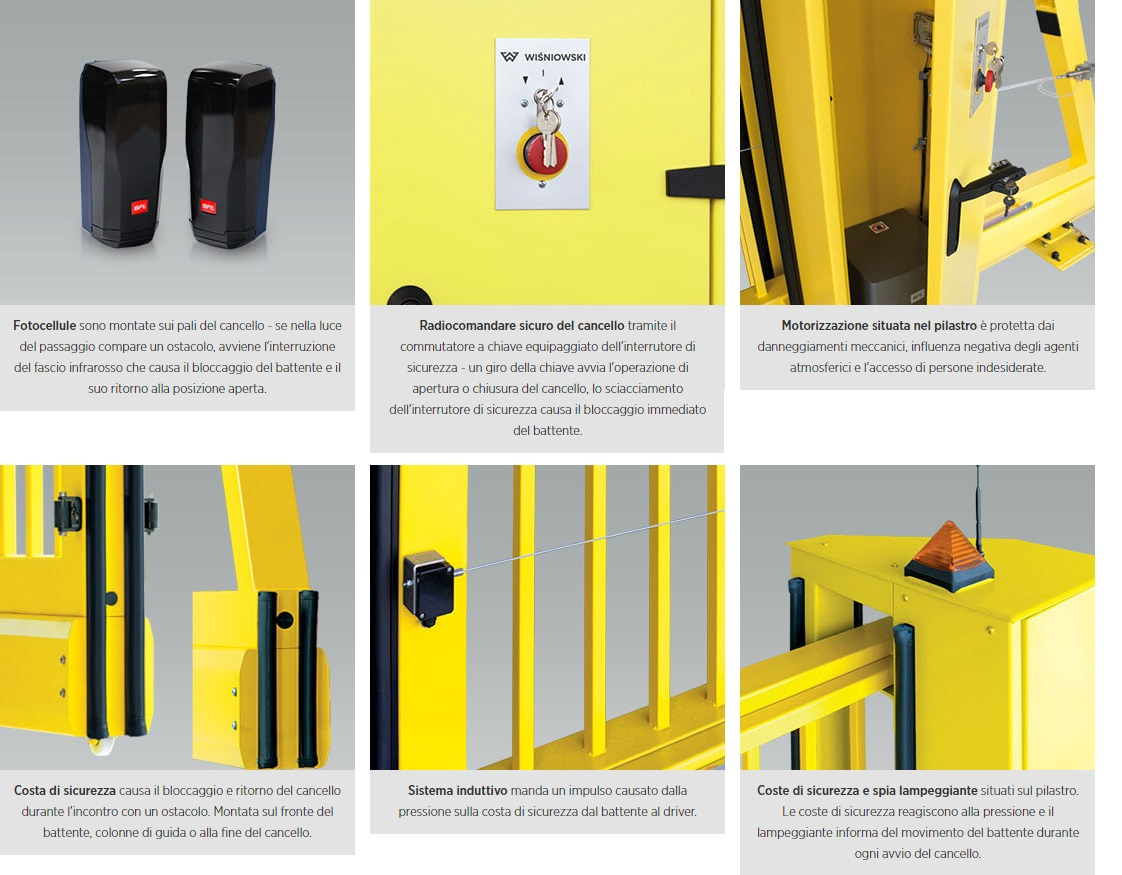 BFT BFT

Fotocellule sono montate sui pali del cancello - se nella luce del passaggio compare un ostacolo, avviene l'interruzione del fascio infrarosso che causa il bloccaggio del battente e il suo ritorno alla posizione aperta.

WIŚNIOWSKI

Radiocomandare sicuro del cancello tramite il commutatore a chiave equipaggiato dell'interrutore di sicurezza - un giro della chiave avvia l'operazione di apertura o chiusura del cancello, lo sciacciamento dell'interrutore di sicurezza causa il bloccaggio immediato del battente.

Motorizzazione situata nel pilastro è protetta dai danneggiamenti meccanici, influenza negativa degli agenti atmosferici e l'accesso di persone indesiderate.

Costa di sicurezza causa il bloccaggio e ritorno del cancello durante l'incontro con un ostacolo. Montata sul fronte del battente, colonne di guida o alla fine del cancello.

Sistema induttivo manda un impulso causato dalla pressione sulla costa di sicurezza dal battente al driver.

Coste di sicurezza e spia lampeggiante situati sul pilastro. Le coste di sicurezza reagiscono alla pressione e il lampeggiante informa del movimento del battente durante ogni avvio del cancello.