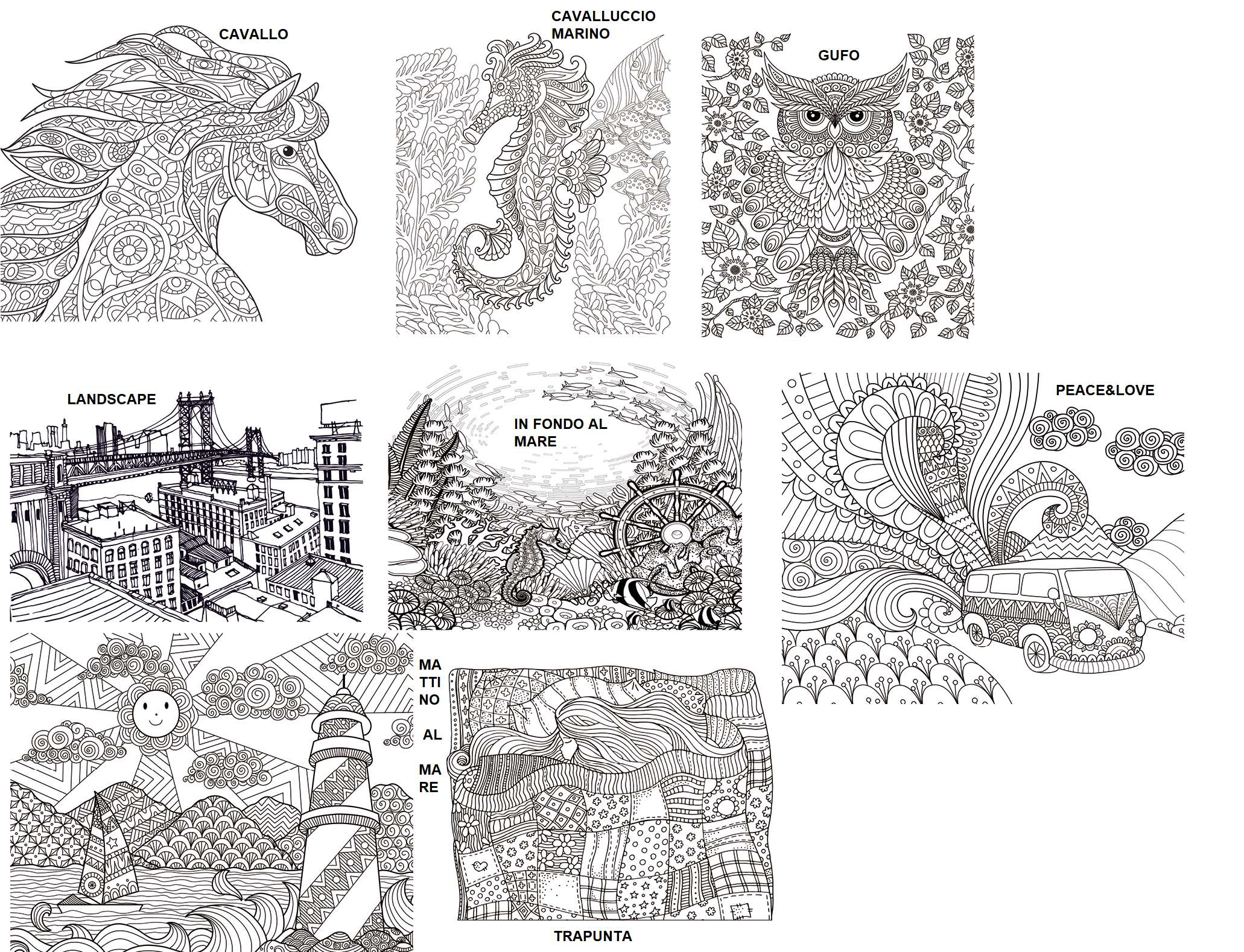 CAVALLO

CAVALLUCCIO MARINO

GUFO

LANDSCAPE

IN FONDO AL MARE

PEACE&LOVE

MATTINO AL MARE

TRAPUNTA