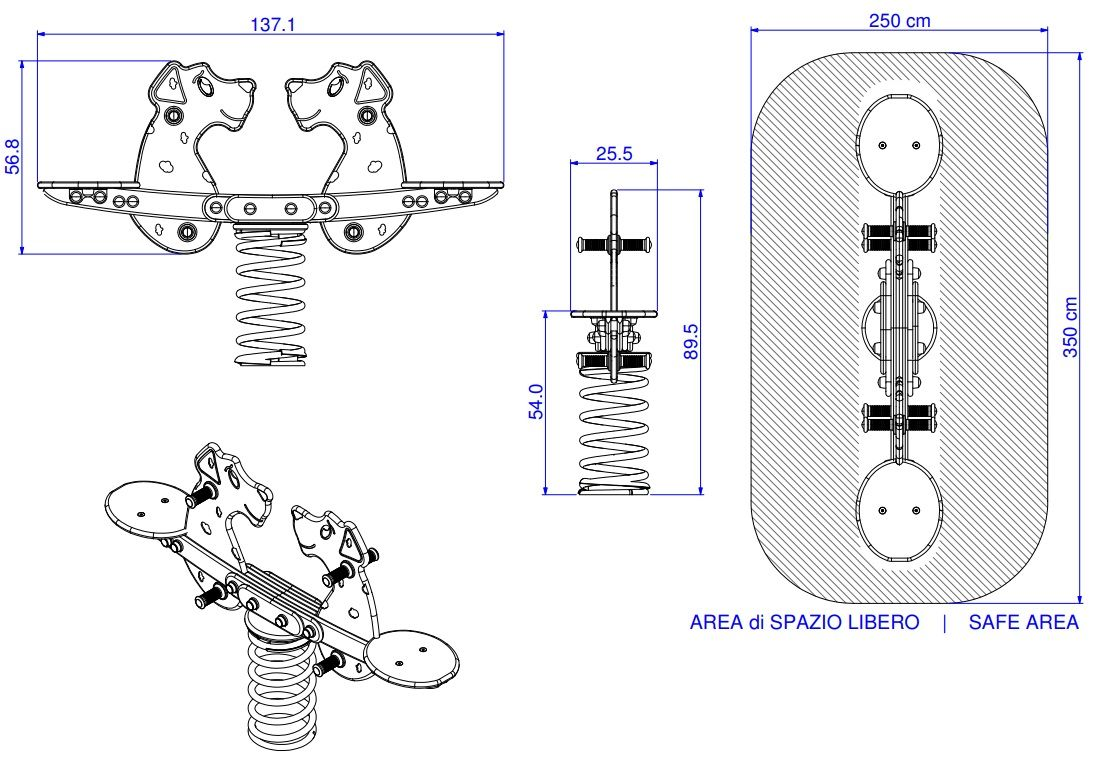 137.1

56.8

25.5

89.5

54.0

250 cm

350 cm

AREA di SPAZIO LIBERO | SAFE AREA