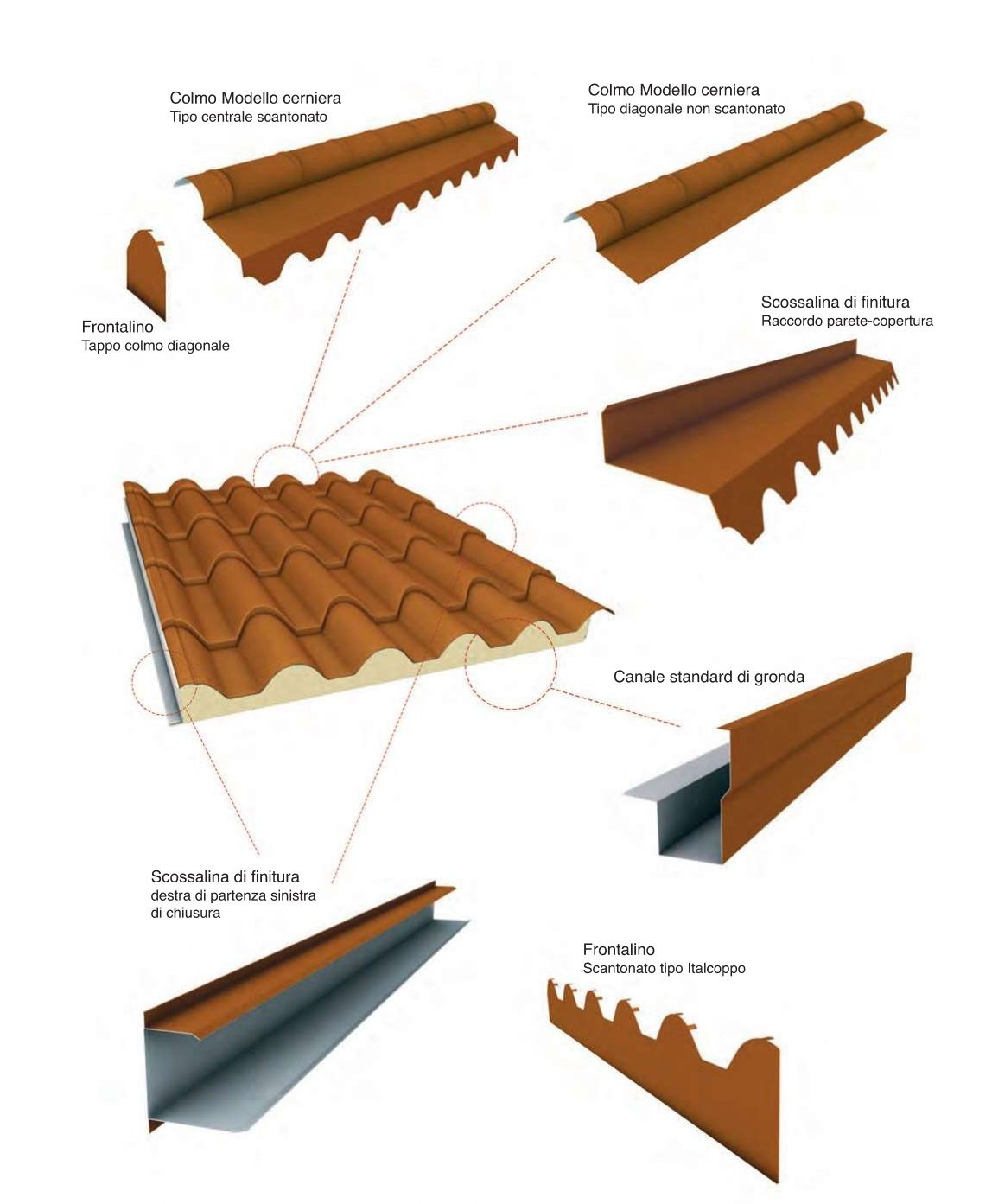 Colmo Modello cerniera
Tipo centrale scantonato

Colmo Modello cerniera
Tipo diagonale non scantonato

Frontalino
Tappo colmo diagonale

Scossalina di finitura
Raccordo parete-copertura

Canale standard di gronda

Scossalina di finitura
destra di partenza sinistra di chiusura

Frontalino
Scantonato tipo Italcoppo