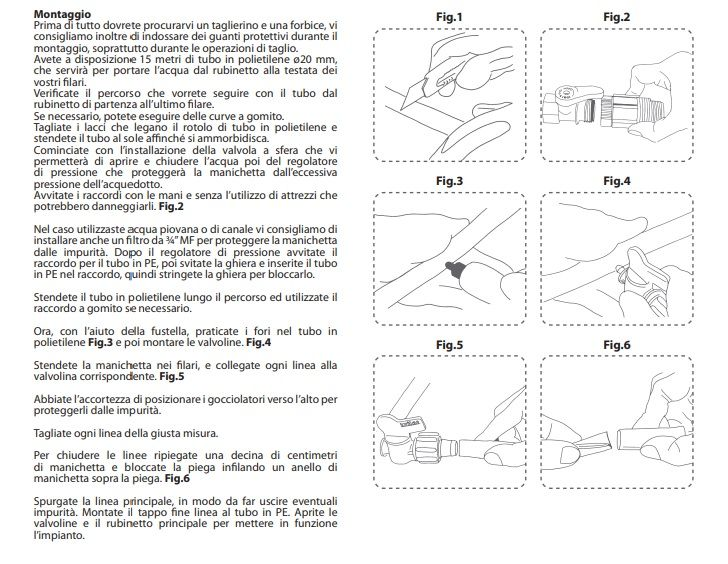 **Montaggio**
Prima di tutto dovrete procurarvi un taglierino e una forbice, vi consigliamo inoltre di indossare dei guanti protettivi durante il montaggio, soprattutto durante le operazioni di taglio.
Avete a disposizione 15 metri di tubo in polietilene ø20 mm, che servirà per portare l'acqua dal rubinetto alla testata dei vostri filari.
Verificate il percorso che vorrete seguire con il tubo dal rubinetto di partenza all'ultimo filare.
Se necessario, potete eseguire delle curve a gomito.
Tagliate i lacci che legano il rotolo di tubo in polietilene e stendete il tubo al sole affinché si ammorbidisca.
Cominciate con l'installazione della valvola a sfera che vi permetterà di aprire e chiudere l'acqua poi del regolatore di pressione che proteggerà la manichetta dall'eccessiva pressione dell'acquedotto.
Avvitate i raccordi con le mani e senza l'utilizzo di attrezzi che potrebbero danneggiarli. **Fig.2**

Nel caso utilizzaste acqua piovana o di canale vi consigliamo di installare anche un filtro da ¾" MF per proteggere la manichetta dalle impurità. Dopo il regolatore di pressione avvitate il raccordo per il tubo in PE, poi svitate la ghiera e inserite il tubo in PE nel raccordo, quindi stringete la ghiera per bloccarlo.

Stendete il tubo in polietilene lungo il percorso ed utilizzate il raccordo a gomito se necessario.

Ora, con l'aiuto della fustella, praticate i fori nel tubo in polietilene **Fig.3** e poi montare le valvoline. **Fig.4**

Stendete la manichetta nei filari, e collegate ogni linea alla valvolina corrispondente. **Fig.5**

Abbiate l'accortezza di posizionare i gocciolatori verso l'alto per proteggerli dalle impurità.

Tagliate ogni linea della giusta misura.

Per chiudere le linee ripiegate una decina di centimetri di manichetta e bloccate la piega infilando un anello di manichetta sopra la piega. **Fig.6**

Spurgate la linea principale, in modo da far uscire eventuali impurità. Montate il tappo fine linea al tubo in PE. Aprite le valvoline e il rubinetto principale per mettere in funzione l'impianto.

Fig.1
Fig.2
Fig.3
Fig.4
Fig.5
Fig.6