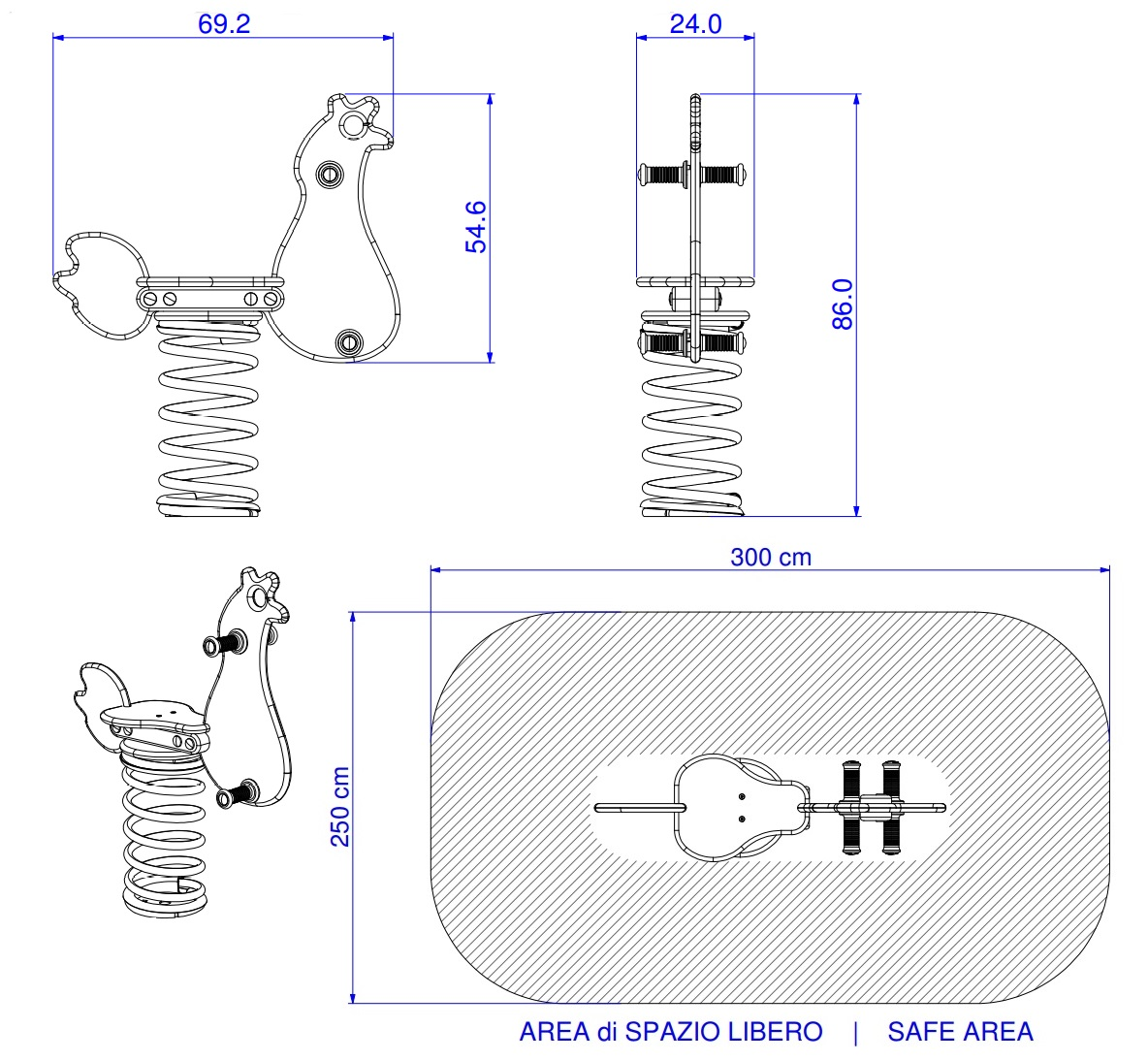 69.2

54.6

24.0

86.0

300 cm

250 cm

AREA di SPAZIO LIBERO | SAFE AREA