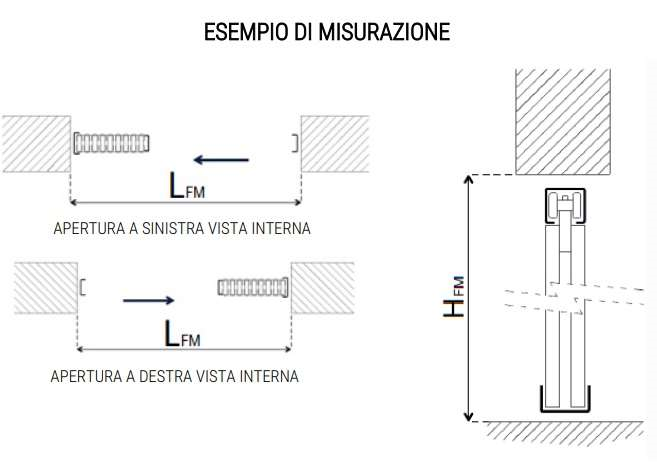 ESEMPIO DI MISURAZIONE

$L_{FM}$

APERTURA A SINISTRA VISTA INTERNA

$L_{FM}$

APERTURA A DESTRA VISTA INTERNA

$H_{FM}$