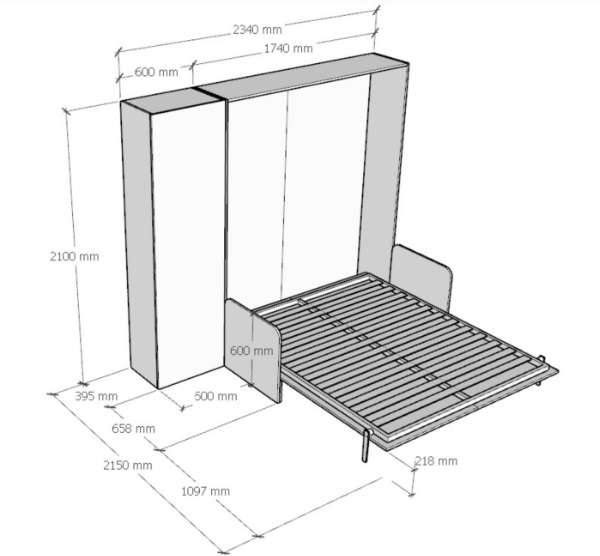 2340 mm
1740 mm
600 mm
2100 mm
600 mm
395 mm
500 mm
658 mm
2150 mm
1097 mm
218 mm