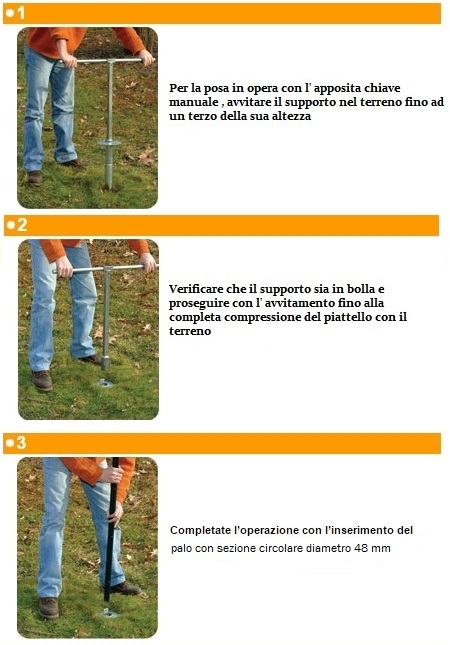 1

Per la posa in opera con l' apposita chiave manuale , avvitare il supporto nel terreno fino ad un terzo della sua altezza

2

Verificare che il supporto sia in bolla e proseguire con l' avvitamento fino alla completa compressione del piattello con il terreno

3

Completate l'operazione con l'inserimento del palo con sezione circolare diametro 48 mm