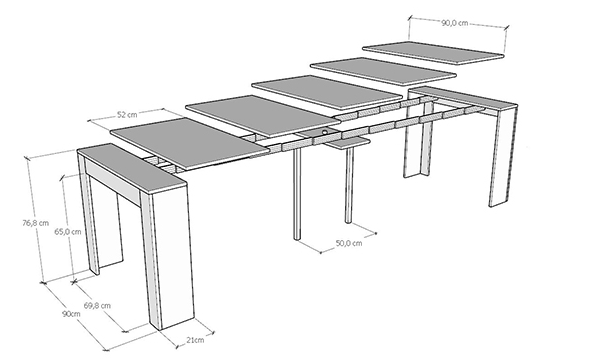 90,0 cm

52 cm

76,8 cm

65,0 cm

50,0 cm

69,8 cm

90cm

21cm