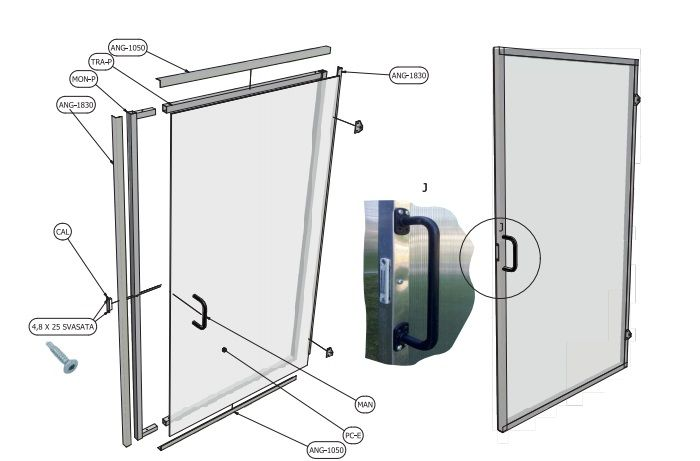 ANG-1050
TRA-P
MON-P
ANG-1830
ANG-1830
CAL
4,8 X 25 SVASATA
J
J
MAN
PC-E
ANG-1050