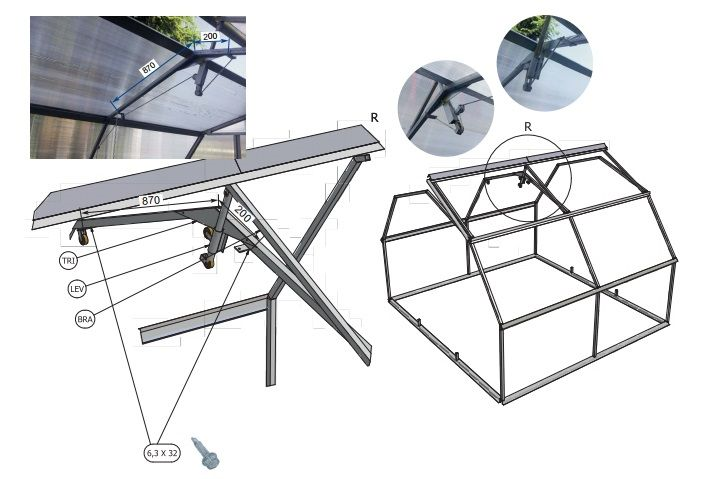 870
200
R
870
200
TRI
LEV
BRA
6,3 X 32
R