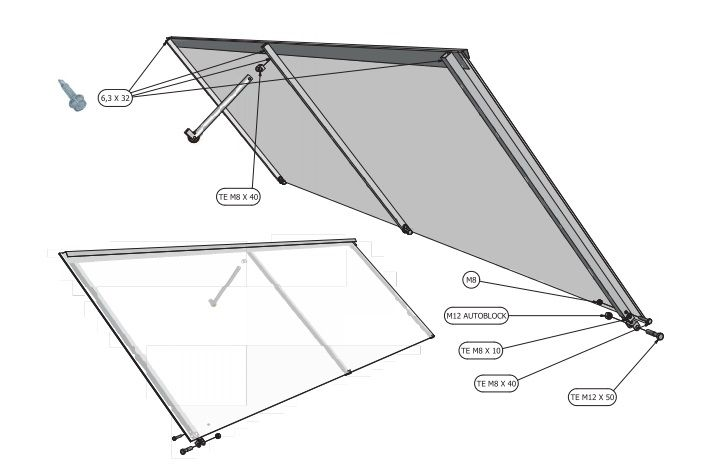 6,3 X 32

TE M8 X 40

M8

M12 AUTOBLOCK

TE M8 X 10

TE M8 X 40

TE M12 X 50