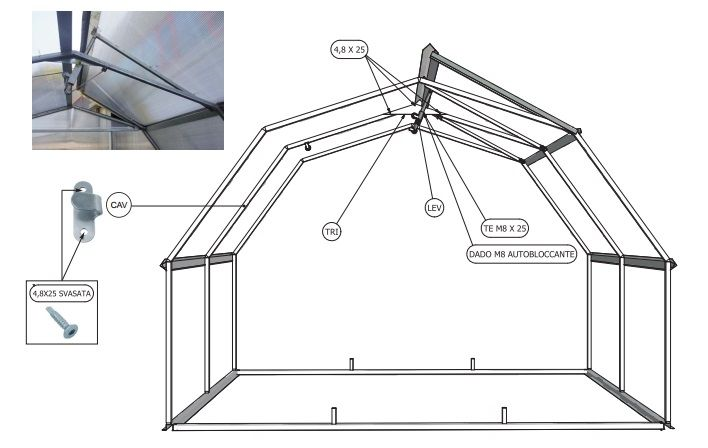 4,8 X 25

CAV

TRI

LEV

TE M8 X 25

DADO M8 AUTOBLOCCANTE

4,8X25 SVASATA