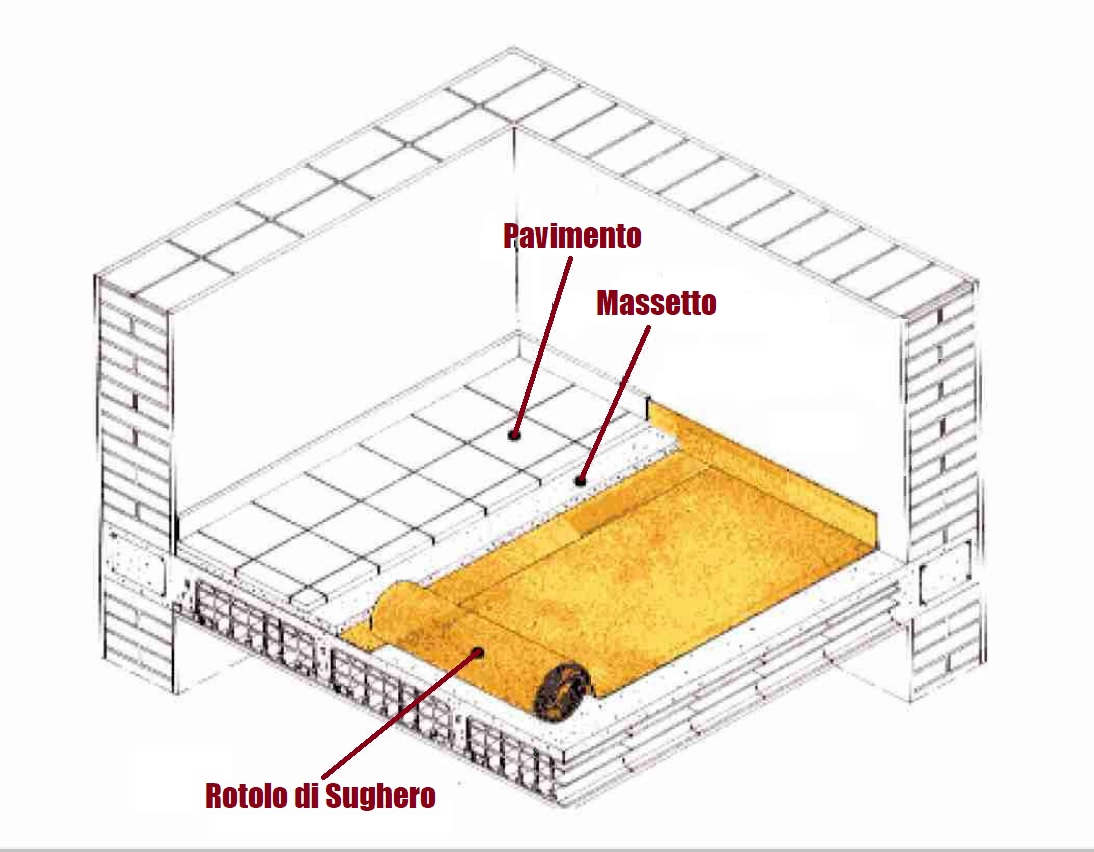 Pavimento
Massetto
Rotolo di Sughero