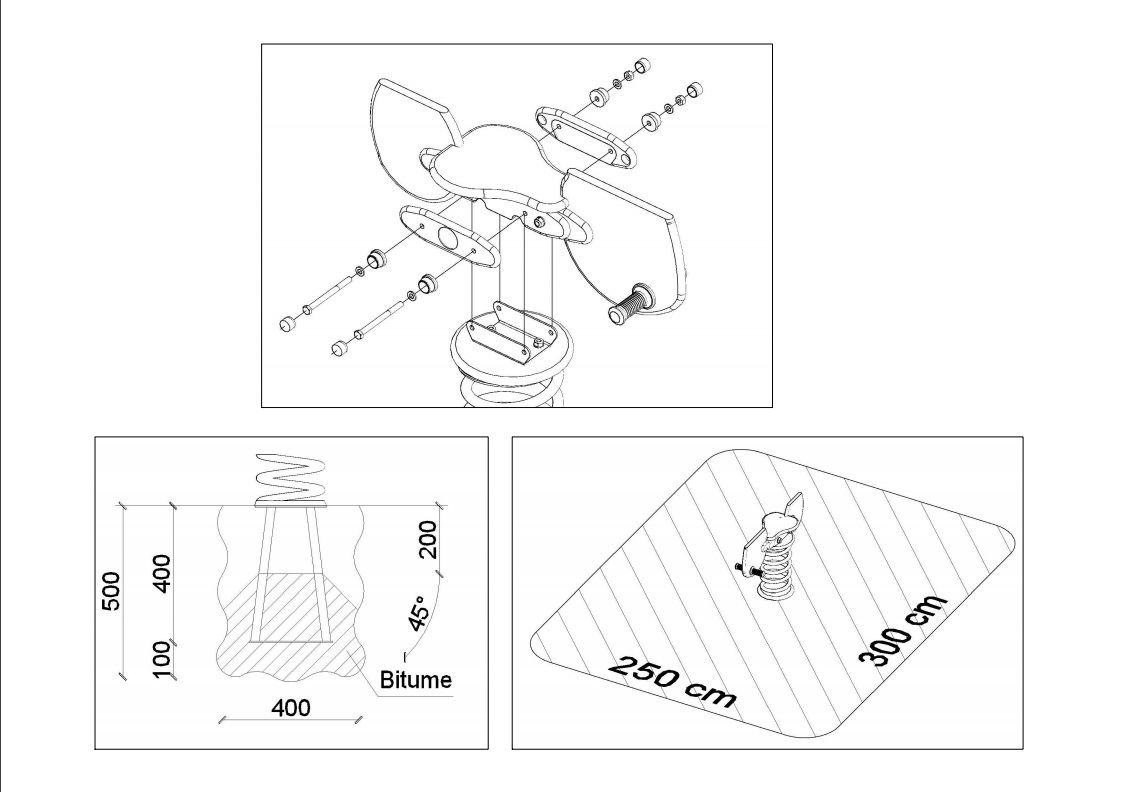 500
400
100
200
45°
Bitume
400

250 cm
300 cm