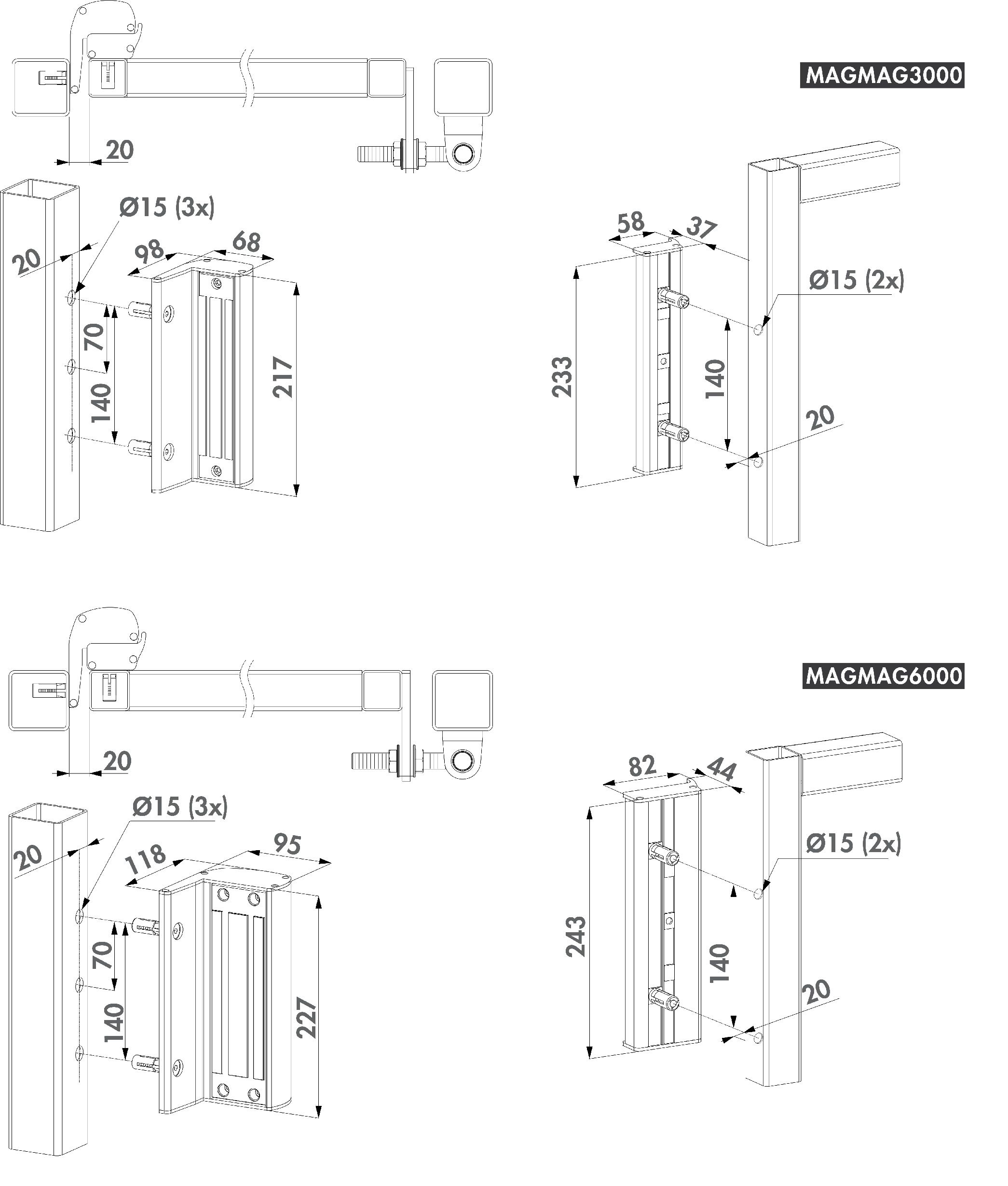 MAGMAG3000

20

Ø15 (3x)

20

98

68

70

140

217

58

37

Ø15 (2x)

233

140

20

MAGMAG6000

20

Ø15 (3x)

20

118

95

70

140

227

82

44

Ø15 (2x)

243

140

20