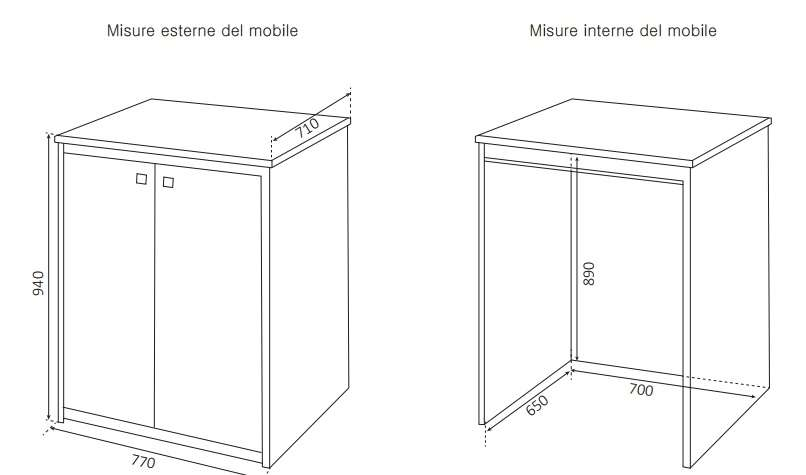 Misure esterne del mobile

710

940

770

Misure interne del mobile

890

650

700