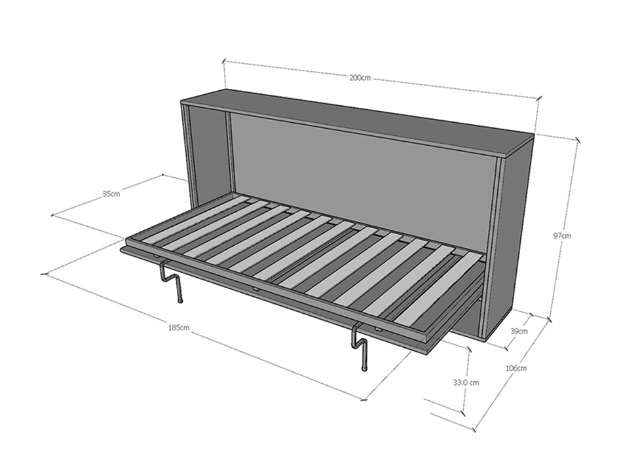 200cm

85cm

97cm

185cm

39cm

106cm

33.0 cm