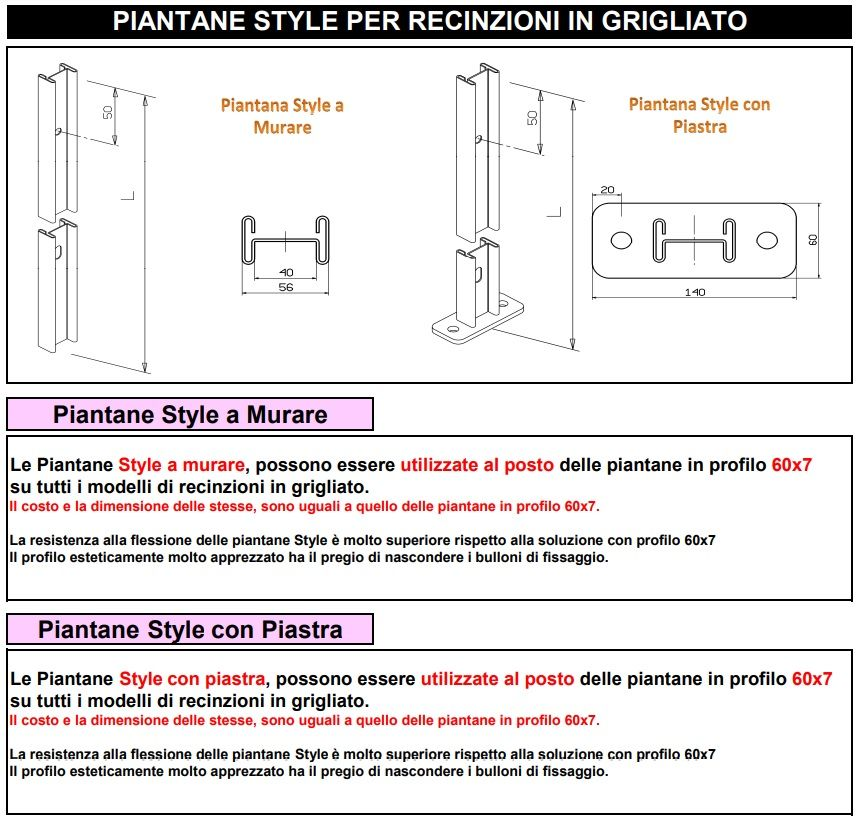 PIANTANE STYLE PER RECINZIONI IN GRIGLIATO

50

L

Piantana Style a Murare

40

56

50

L

Piantana Style con Piastra

20

60

140

Piantane Style a Murare

Le Piantane Style a murare, possono essere utilizzate al posto delle piantane in profilo 60x7 su tutti i modelli di recinzioni in grigliato.
Il costo e la dimensione delle stesse, sono uguali a quello delle piantane in profilo 60x7.

La resistenza alla flessione delle piantane Style è molto superiore rispetto alla soluzione con profilo 60x7
Il profilo esteticamente molto apprezzato ha il pregio di nascondere i bulloni di fissaggio.

Piantane Style con Piastra

Le Piantane Style con piastra, possono essere utilizzate al posto delle piantane in profilo 60x7 su tutti i modelli di recinzioni in grigliato.
Il costo e la dimensione delle stesse, sono uguali a quello delle piantane in profilo 60x7.

La resistenza alla flessione delle piantane Style è molto superiore rispetto alla soluzione con profilo 60x7
Il profilo esteticamente molto apprezzato ha il pregio di nascondere i bulloni di fissaggio.