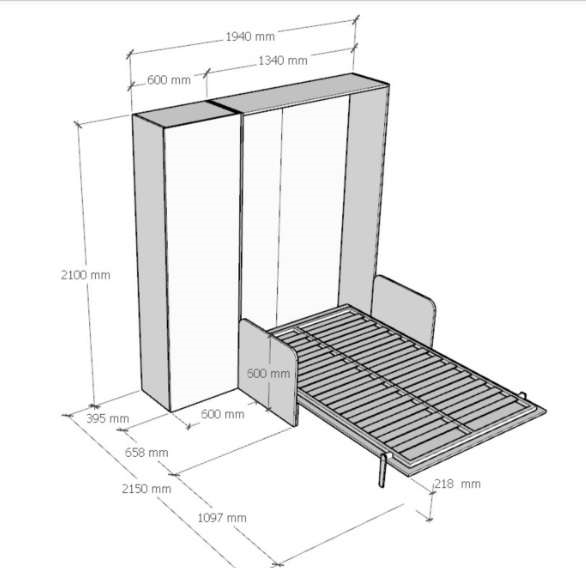 1940 mm
1340 mm
600 mm
2100 mm
600 mm
395 mm
600 mm
658 mm
2150 mm
1097 mm
218 mm