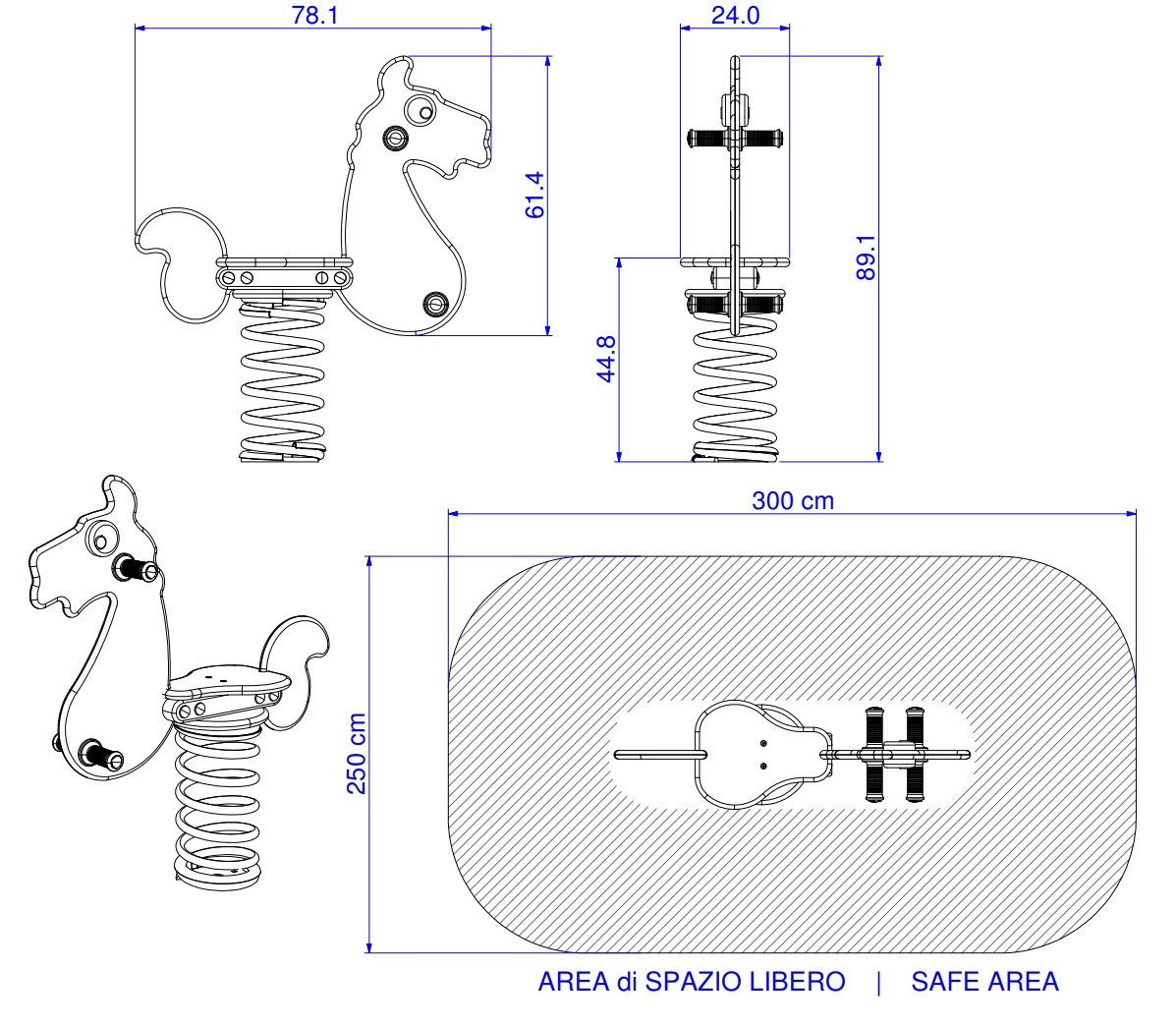 78.1

61.4

24.0

89.1

44.8

300 cm

250 cm

AREA di SPAZIO LIBERO | SAFE AREA